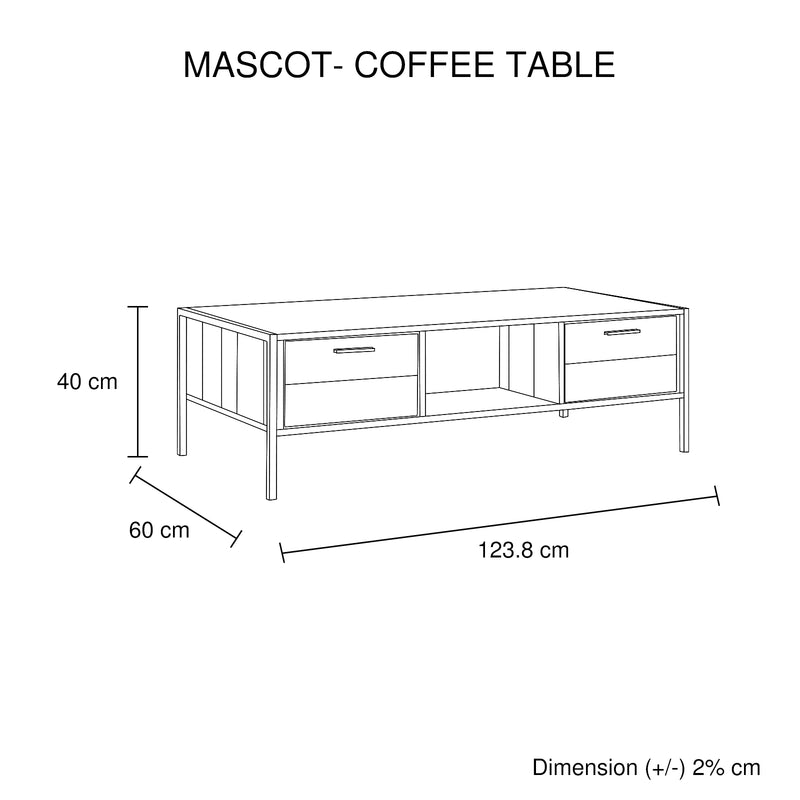 MASCOT- COFFEE TABLE

40 cm

60 cm

123.8 cm

Dimension (+/-) 2% cm