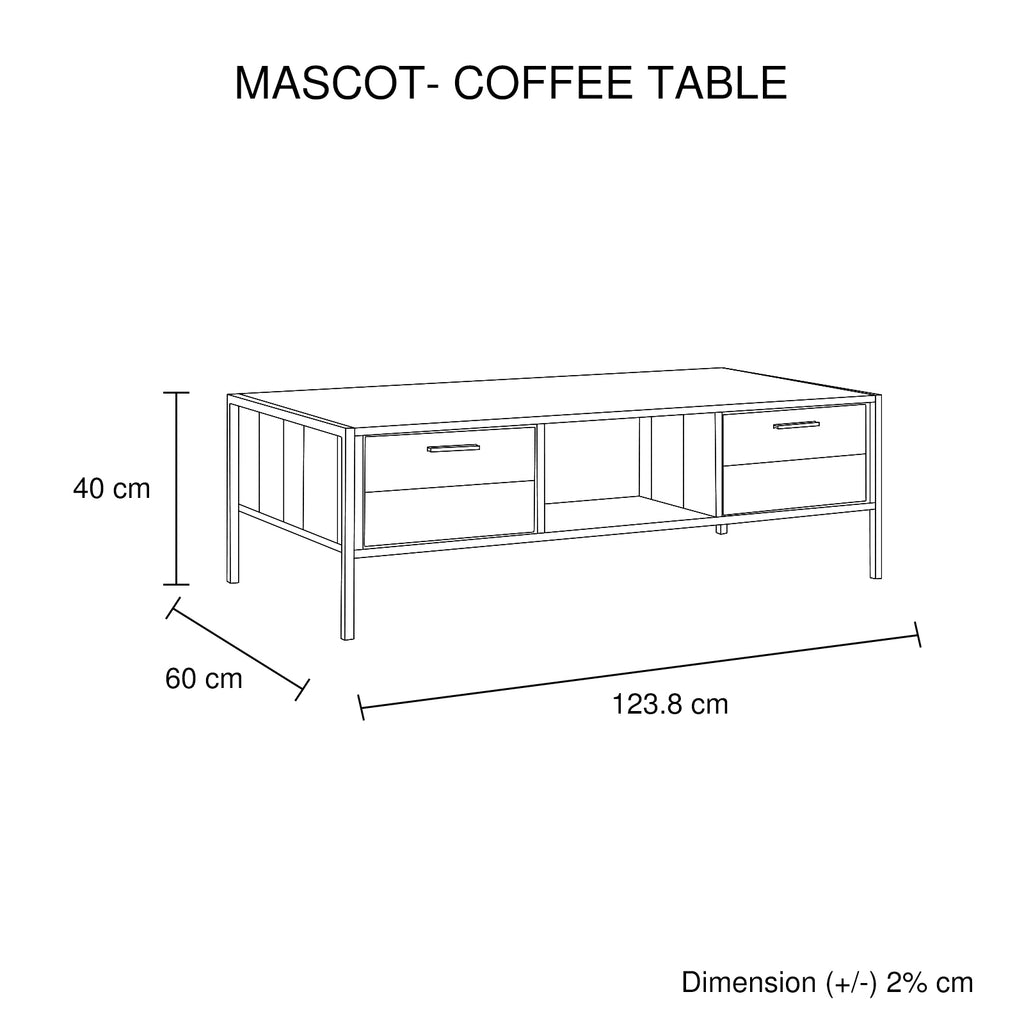 MASCOT- COFFEE TABLE

40 cm

60 cm

123.8 cm

Dimension (+/-) 2% cm