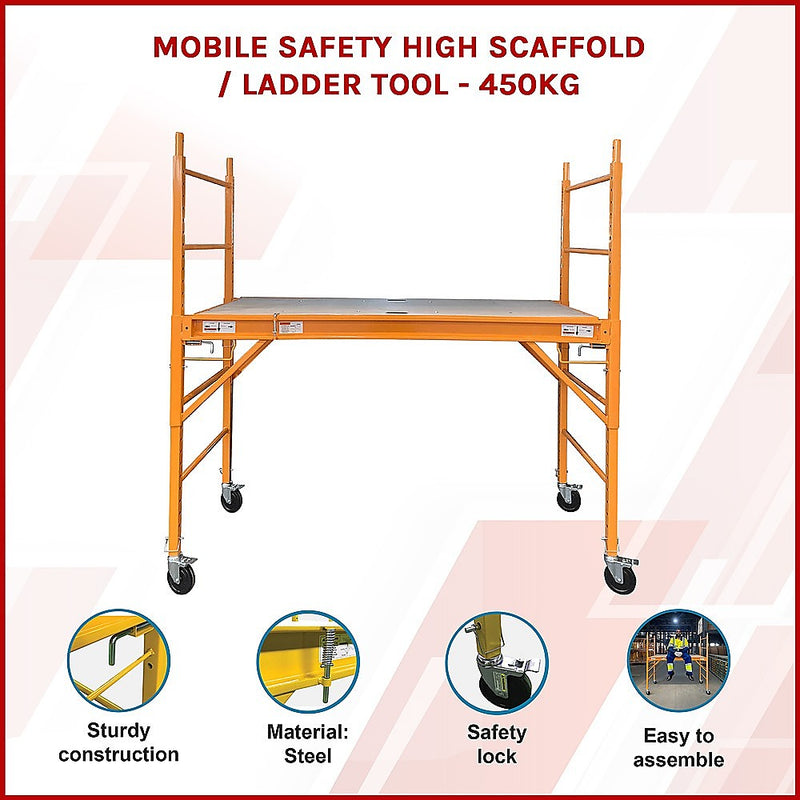 MOBILE SAFETY HIGH SCAFFOLD / LADDER TOOL - 450KG

Sturdy construction

Material: Steel

Safety lock

Easy to assemble